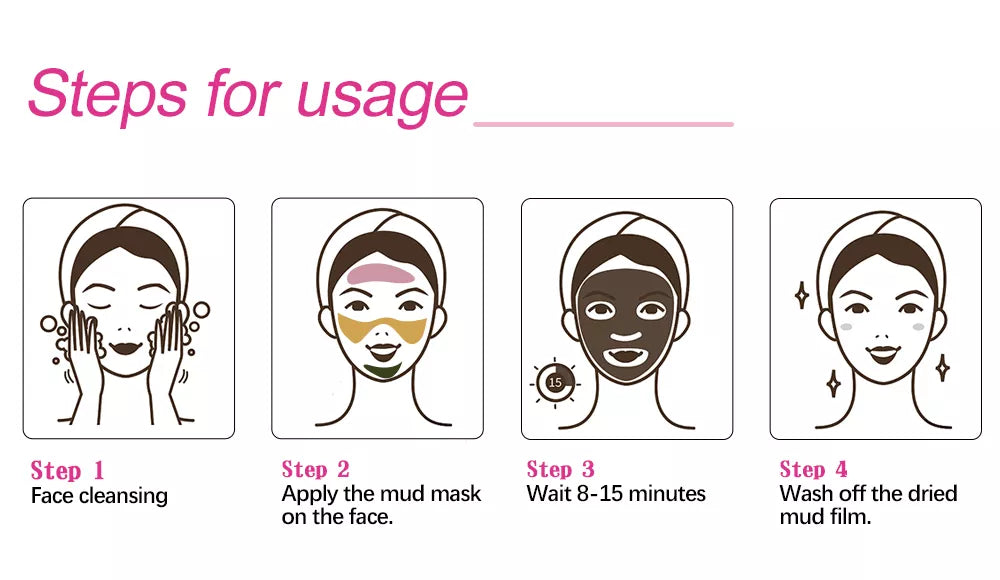 Steps for usage

15

Step 1
Face cleansing

Step 2
Apply the mud mask on the face.

Step 3
Wait 8-15 minutes

Step 4
Wash off the dried mud film.