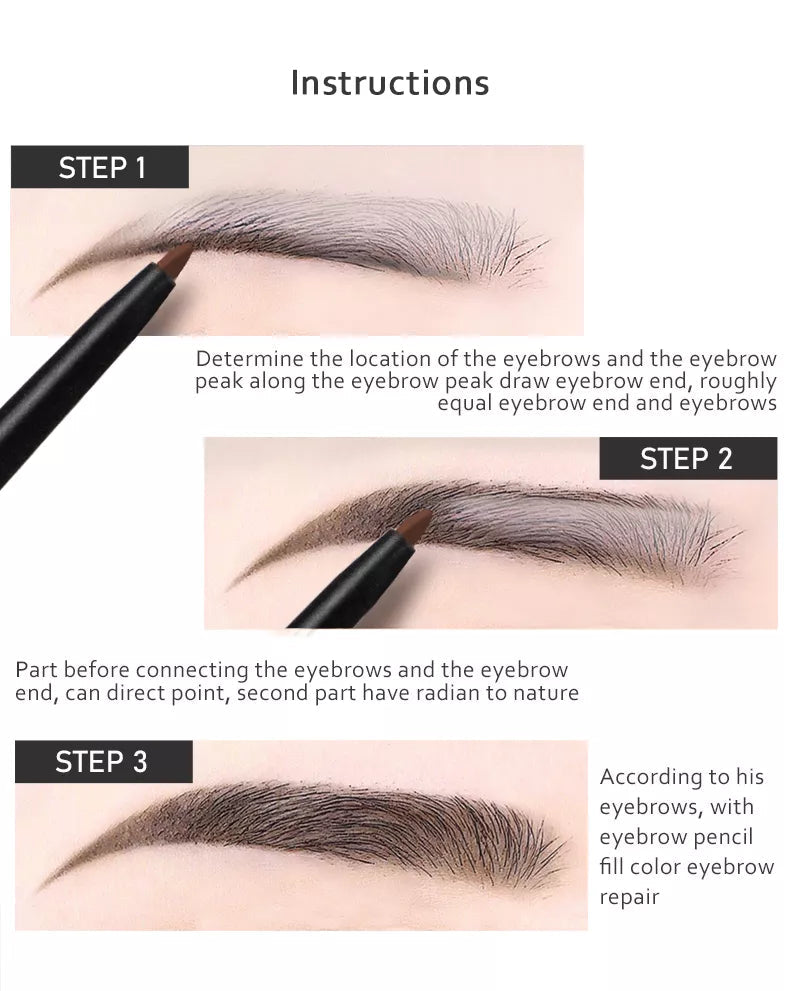 Instructions

STEP 1

Determine the location of the eyebrows and the eyebrow peak along the eyebrow peak draw eyebrow end, roughly equal eyebrow end and eyebrows

STEP 2

Part before connecting the eyebrows and the eyebrow end, can direct point, second part have radian to nature

STEP 3

According to his eyebrows, with eyebrow pencil fill color eyebrow repair