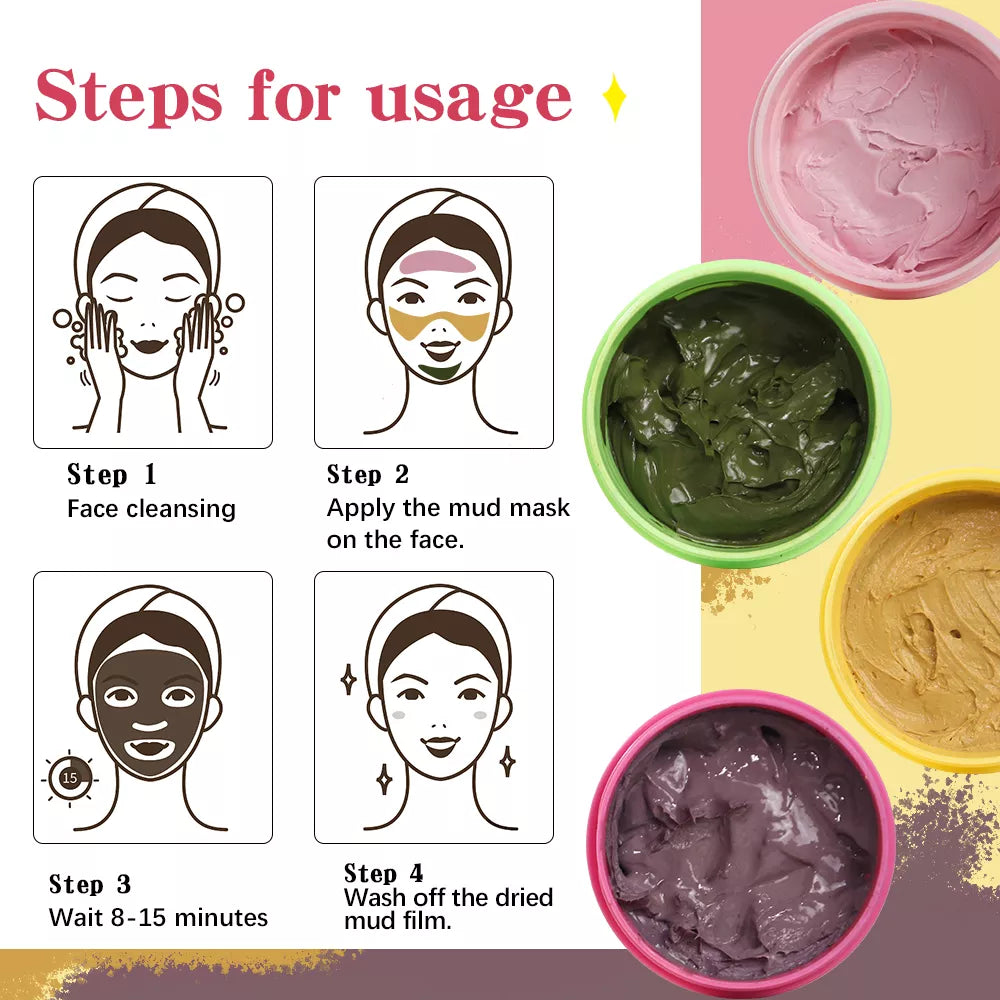 Steps for usage

Step 1
Face cleansing

Step 2
Apply the mud mask on the face.

15

Step 3
Wait 8-15 minutes

Step 4
Wash off the dried mud film.