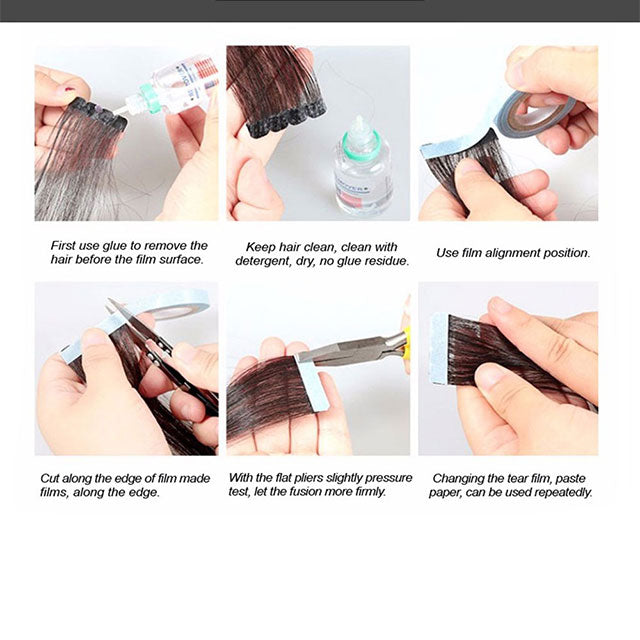 First use glue to remove the hair before the film surface.

Keep hair clean, clean with detergent, dry, no glue residue.

Use film alignment position.

Cut along the edge of film made films, along the edge.

With the flat pliers slightly pressure test, let the fusion more firmly.

Changing the tear film, paste paper, can be used repeatedly.