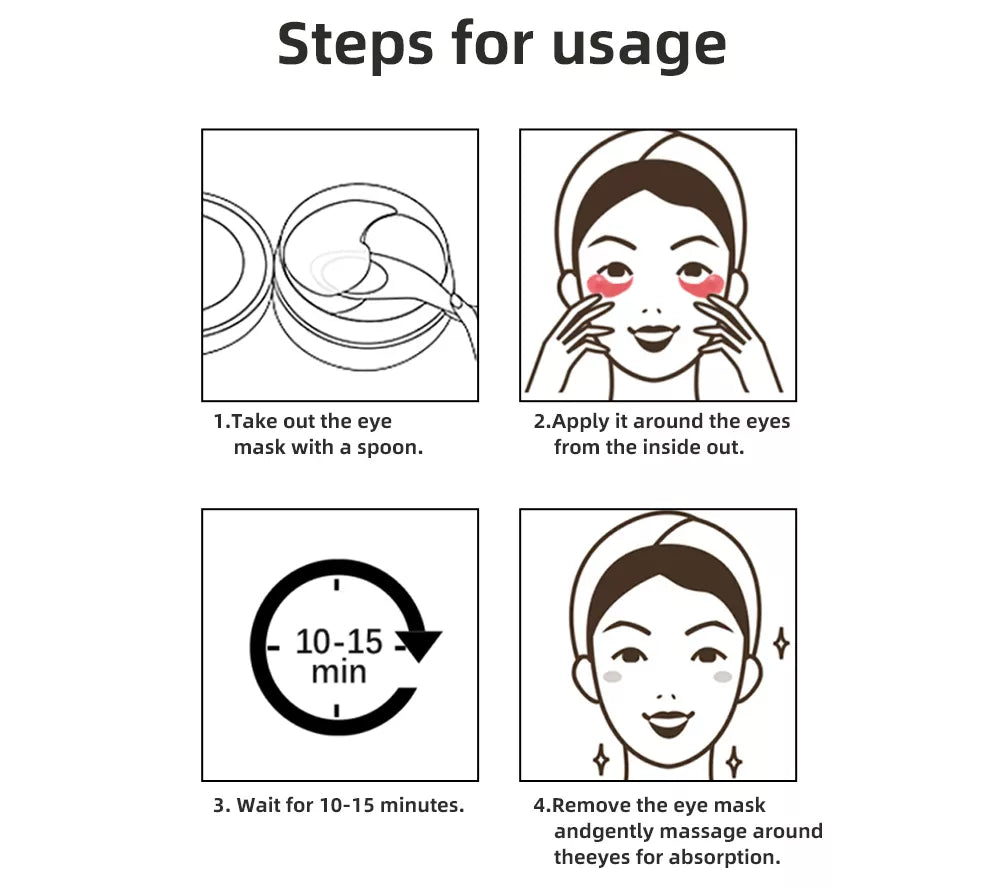 Steps for usage

1.Take out the eye mask with a spoon.

2.Apply it around the eyes from the inside out.

10-15 min

3. Wait for 10-15 minutes.

4.Remove the eye mask andgently massage around theeyes for absorption.