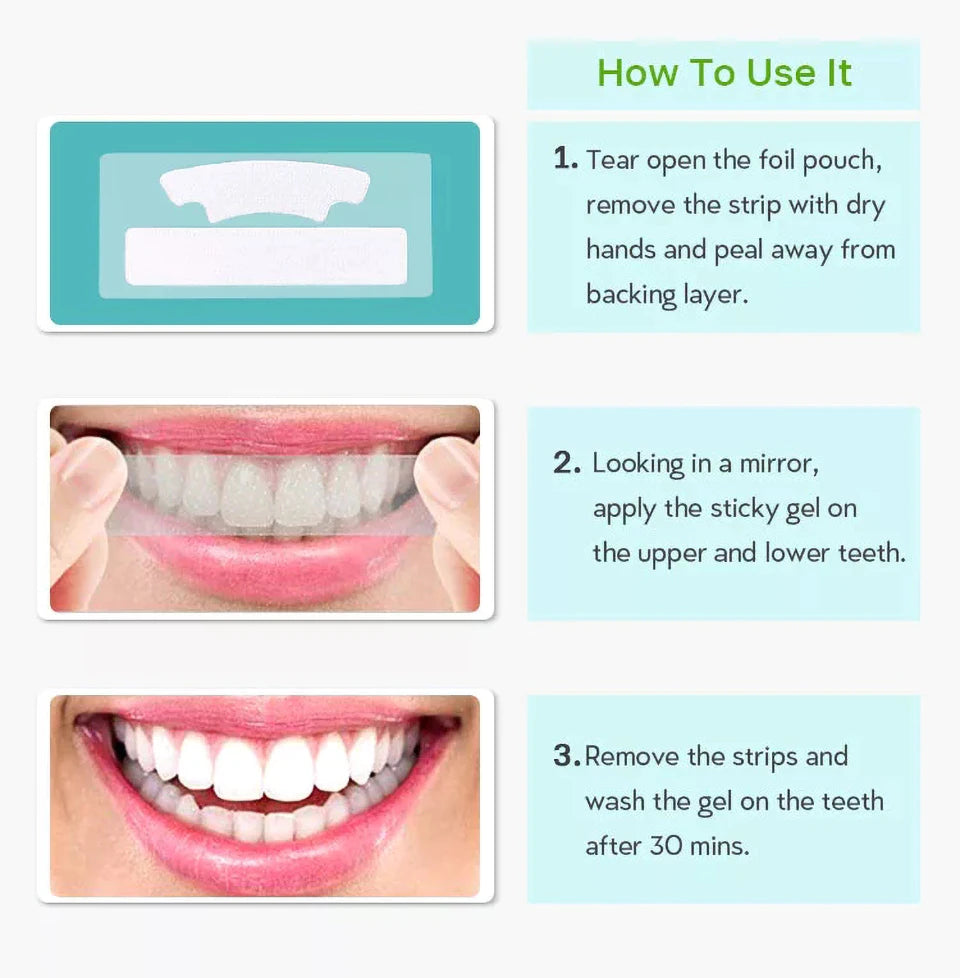 How To Use It

1. Tear open the foil pouch, remove the strip with dry hands and peal away from backing layer.

2. Looking in a mirror, apply the sticky gel on the upper and lower teeth.

3. Remove the strips and wash the gel on the teeth after 30 mins.