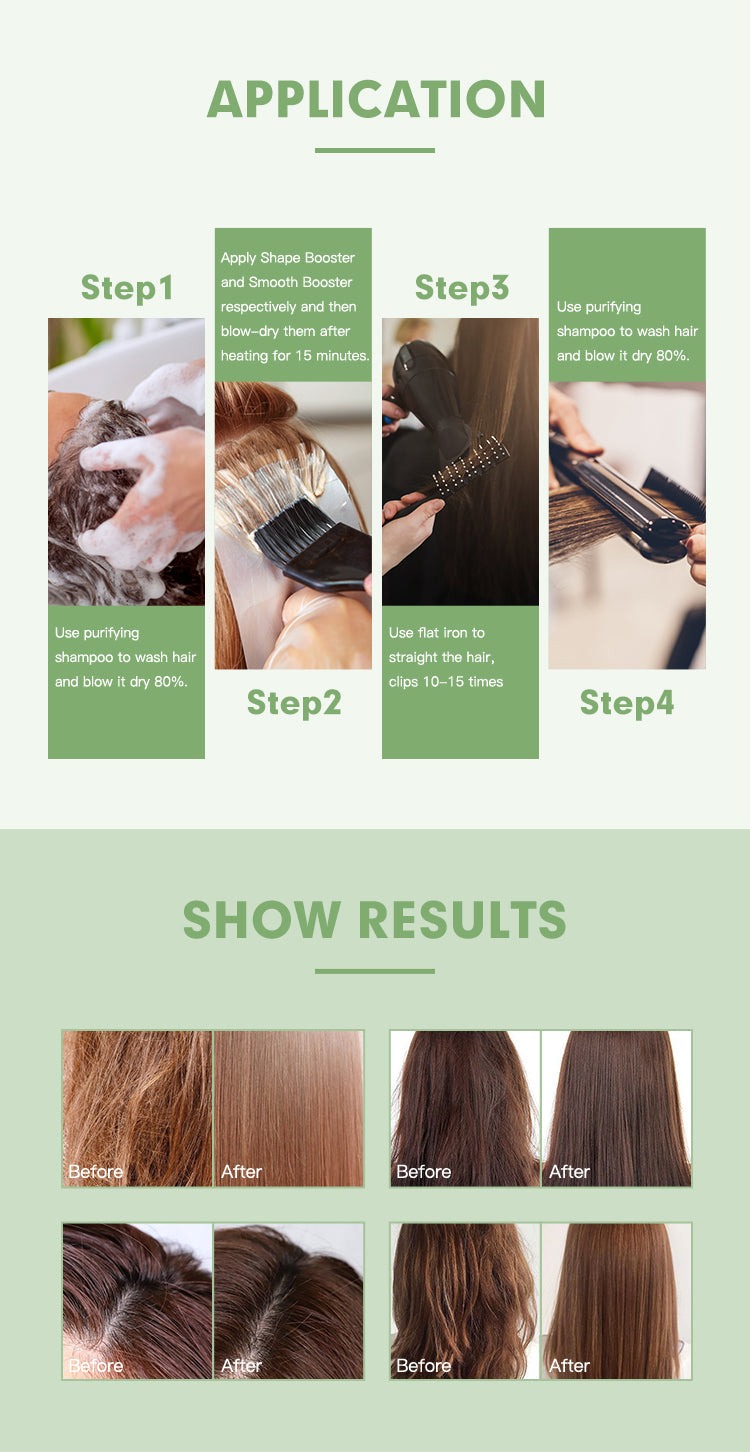 APPLICATION

Step1

Use purifying shampoo to wash hair and blow it dry 80%.

Apply Shape Booster and Smooth Booster respectively and then blow-dry them after heating for 15 minutes.

Step2

Step3

Use flat iron to straight the hair, clips 10-15 times

Use purifying shampoo to wash hair and blow it dry 80%.

Step4

SHOW RESULTS

Before After

Before After

Before After

Before After